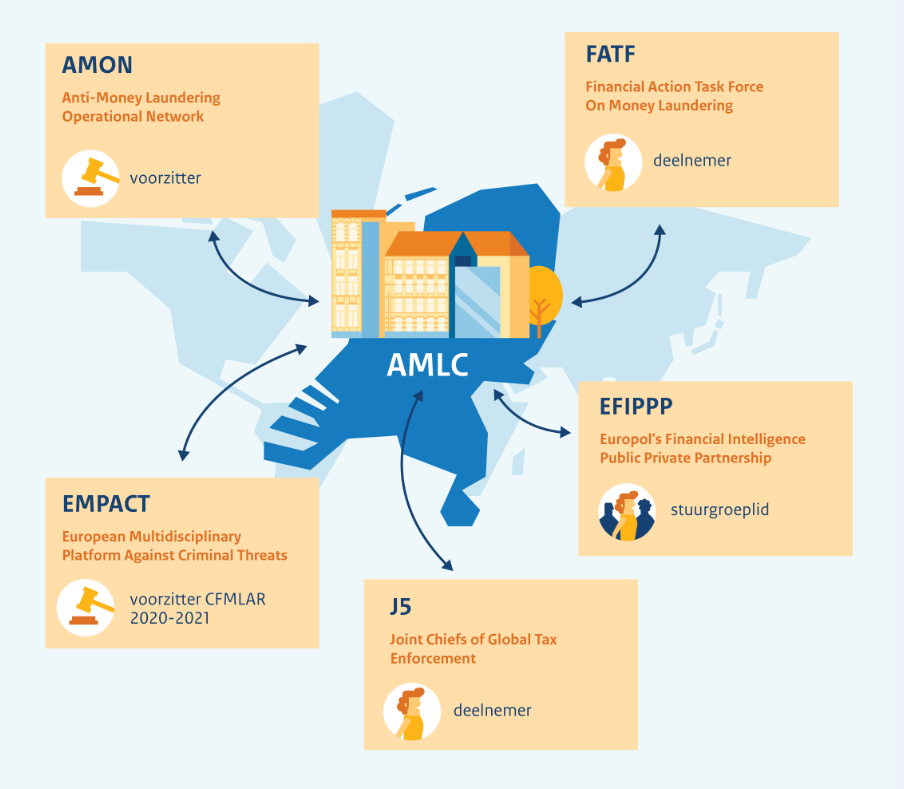 AMON

Anti-Money Laundering Operational Network

voorzitter

FATF

Financial Action Task Force On Money Laundering

deelnemer

AMLC

EFIPPP

Europol's Financial Intelligence Public Private Partnership

stuurgroeplid

EMPACT

European Multidisciplinary Platform Against Criminal Threats

voorzitter CFMLAR 2020-2021

J5

Joint Chiefs of Global Tax Enforcement

deelnemer